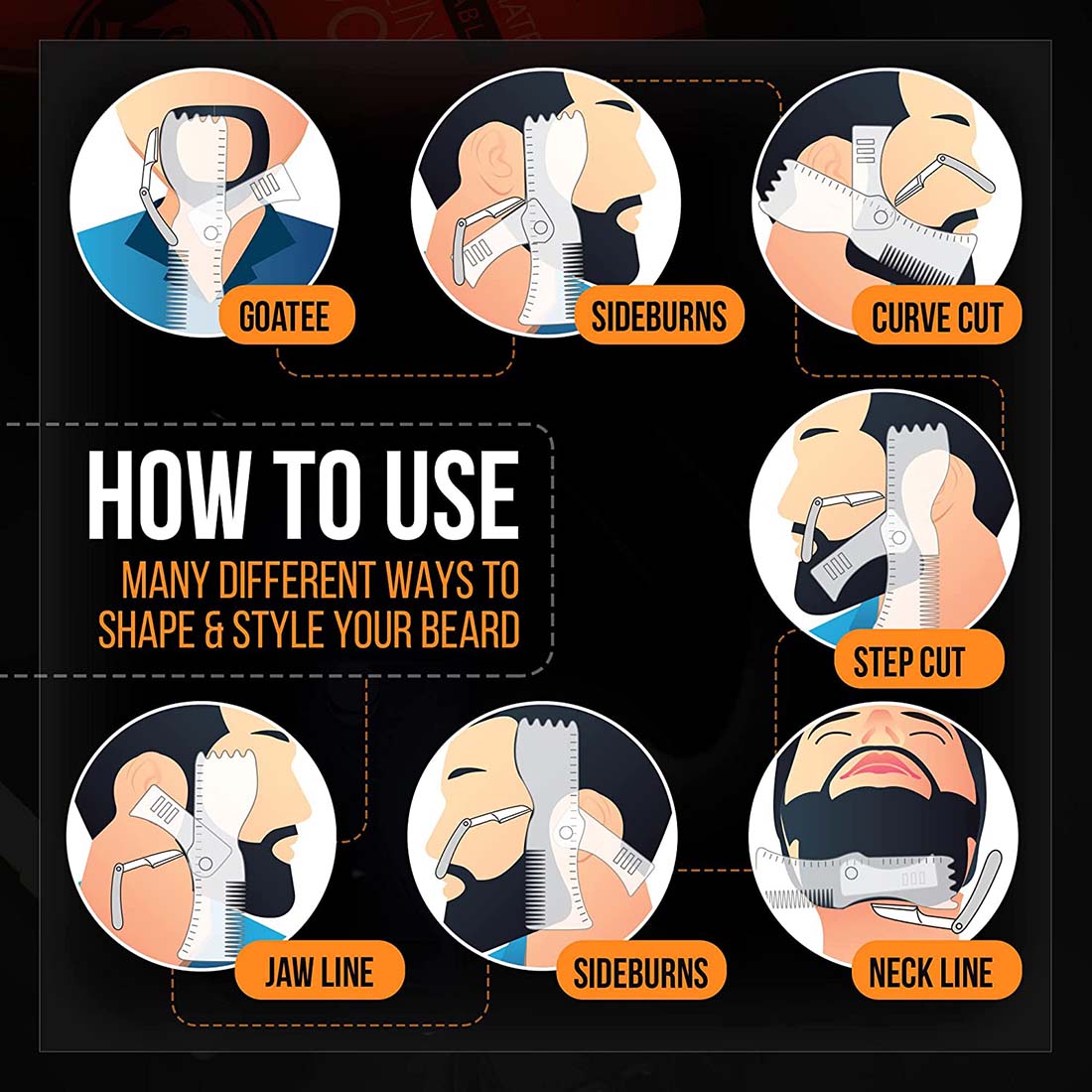 GOATEE

SIDEBURNS

CURVE CUT

HOW TO USE

MANY DIFFERENT WAYS TO SHAPE & STYLE YOUR BEARD

STEP CUT

JAW LINE

SIDEBURNS

NECK LINE