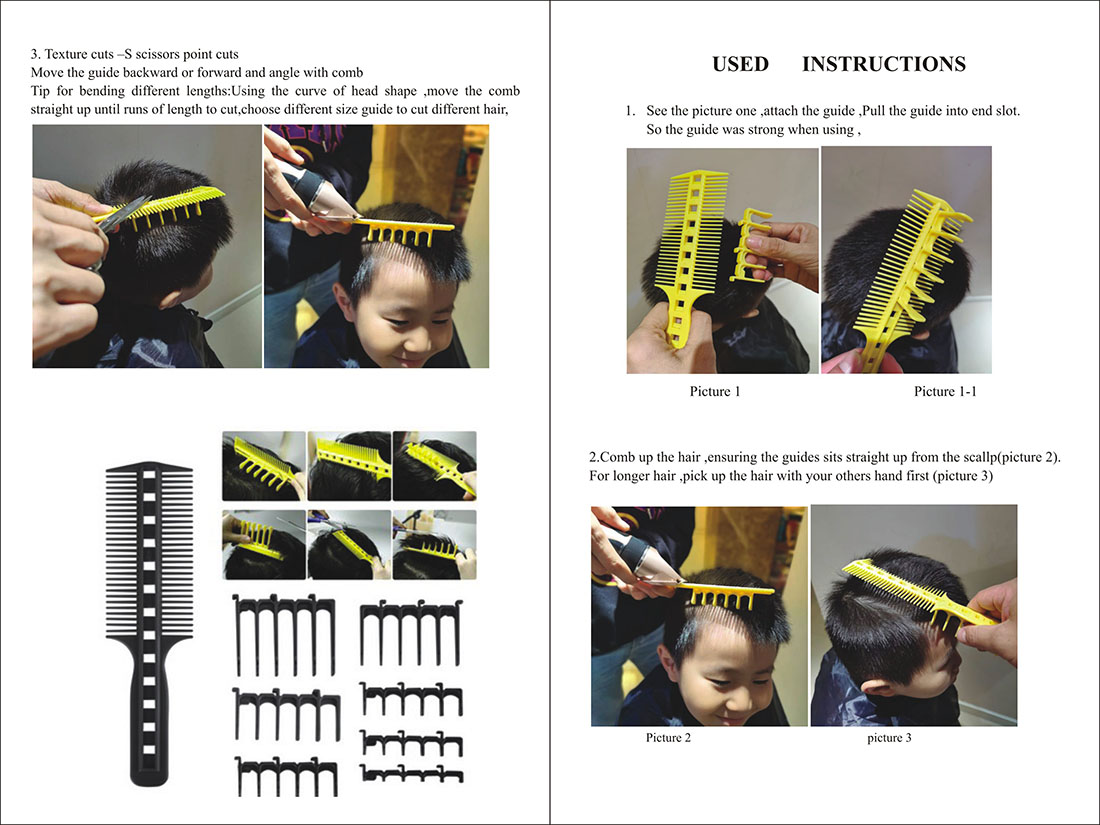 3. Texture cuts –S scissors point cuts
Move the guide backward or forward and angle with comb
Tip for bending different lengths:Using the curve of head shape ,move the comb straight up until runs of length to cut,choose different size guide to cut different hair,

USED INSTRUCTIONS

1. See the picture one ,attach the guide ,Pull the guide into end slot. So the guide was strong when using ,

Picture 1

Picture 1-1

2.Comb up the hair ,ensuring the guides sits straight up from the scallp(picture 2). For longer hair ,pick up the hair with your others hand first (picture 3)

Picture 2

picture 3