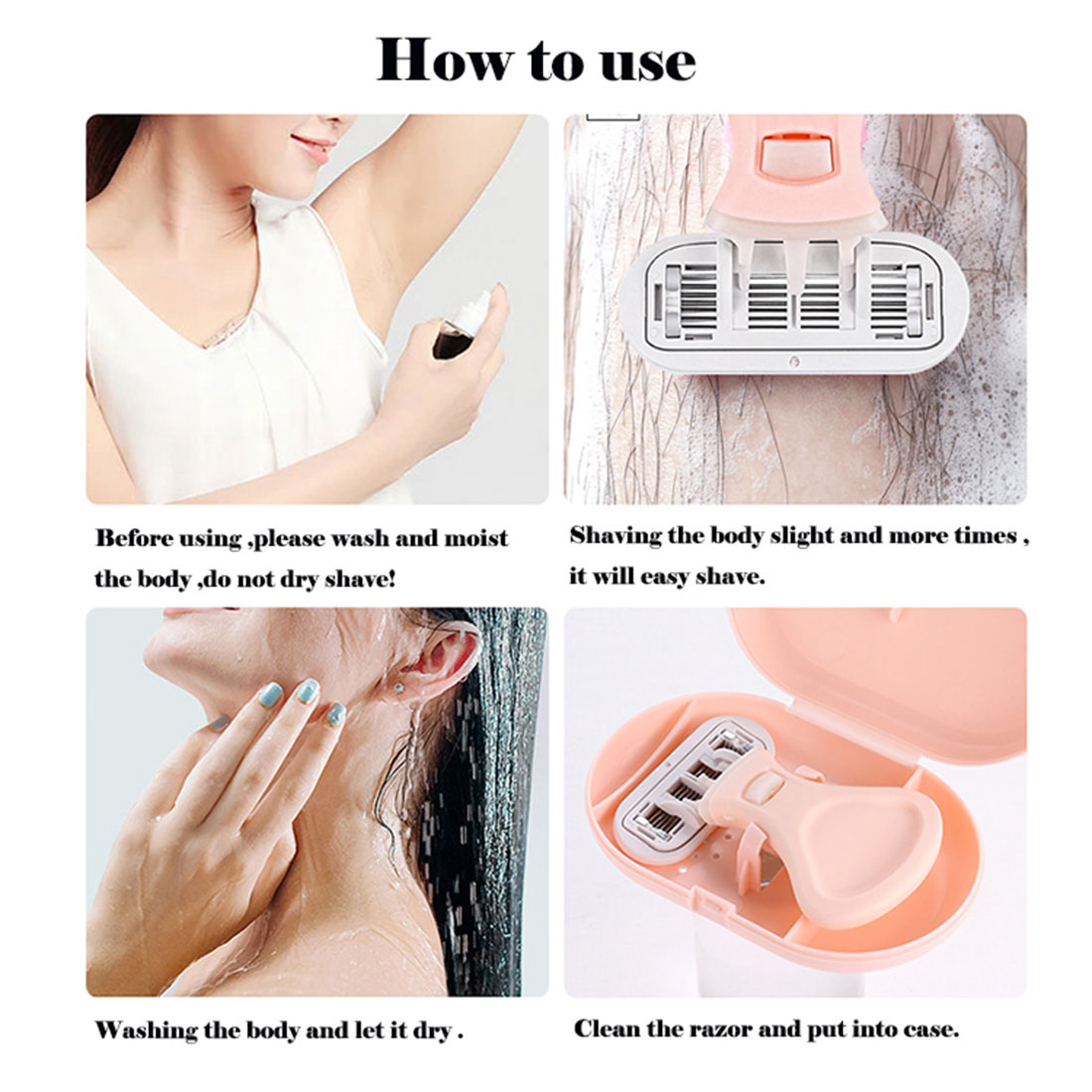 How to use

Before using ,please wash and moist the body ,do not dry shave!

Shaving the body slight and more times , it will easy shave.

Washing the body and let it dry .

Clean the razor and put into case.