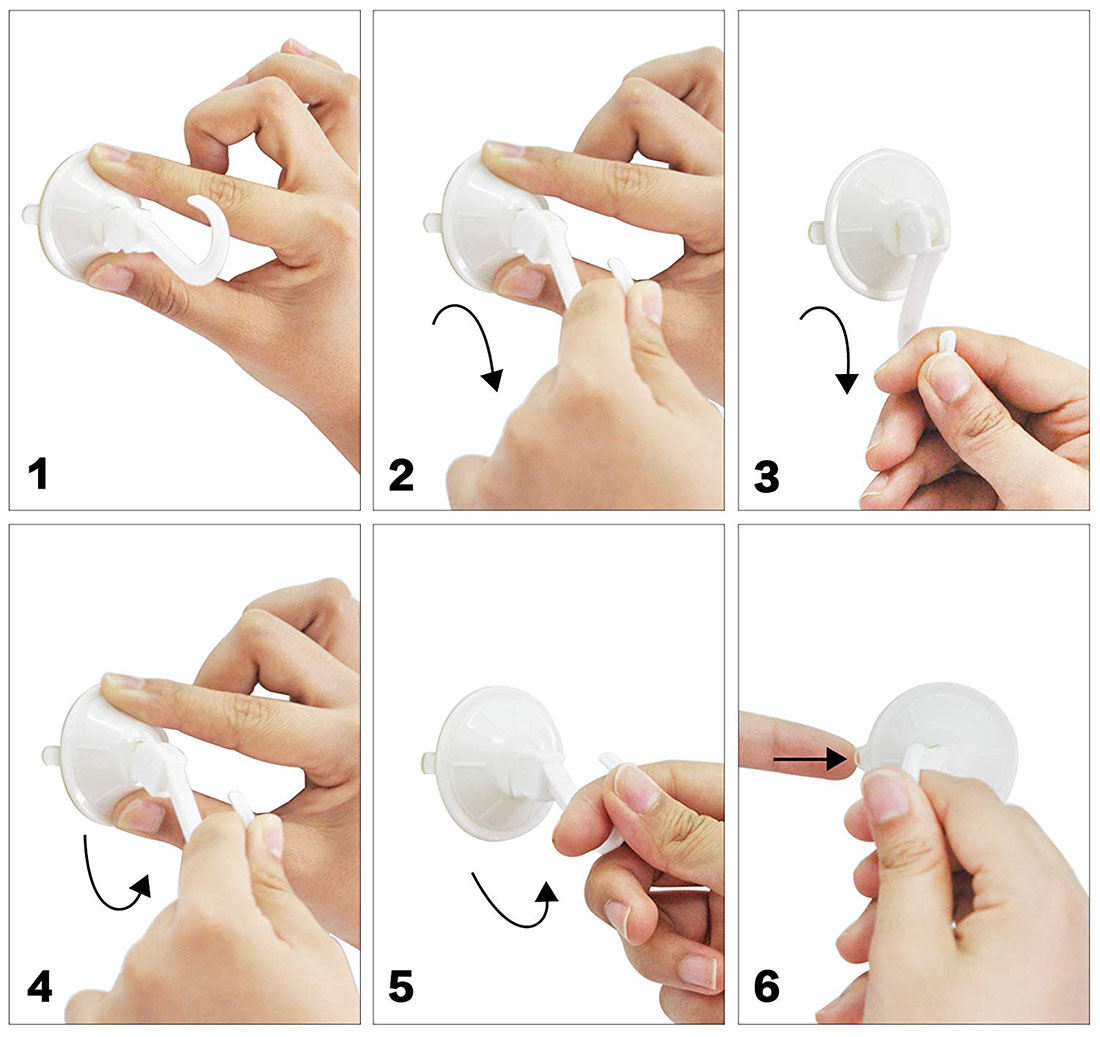 1

2

3

4

5

6